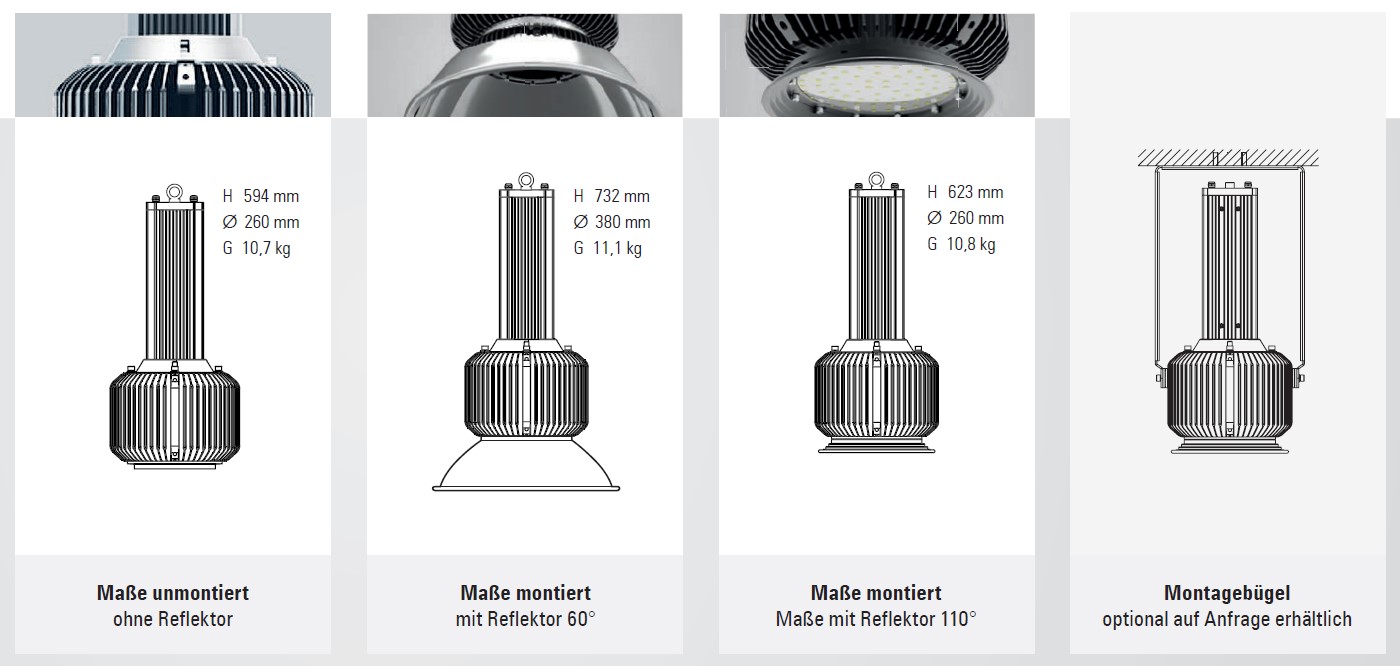 H 594 mm
Ø 260 mm
G 10,7 kg

**Maße unmontiert**
ohne Reflektor

H 732 mm
Ø 380 mm
G 11,1 kg

**Maße montiert**
mit Reflektor 60°

H 623 mm
Ø 260 mm
G 10,8 kg

**Maße montiert**
Maße mit Reflektor 110°

**Montagebügel**
optional auf Anfrage erhältlich